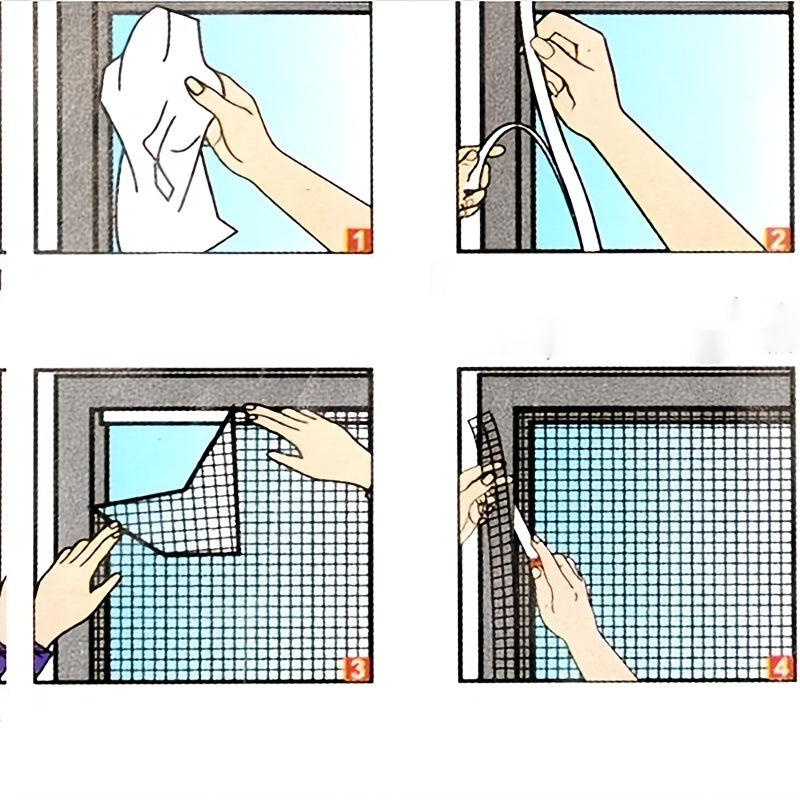 1

2

3

4