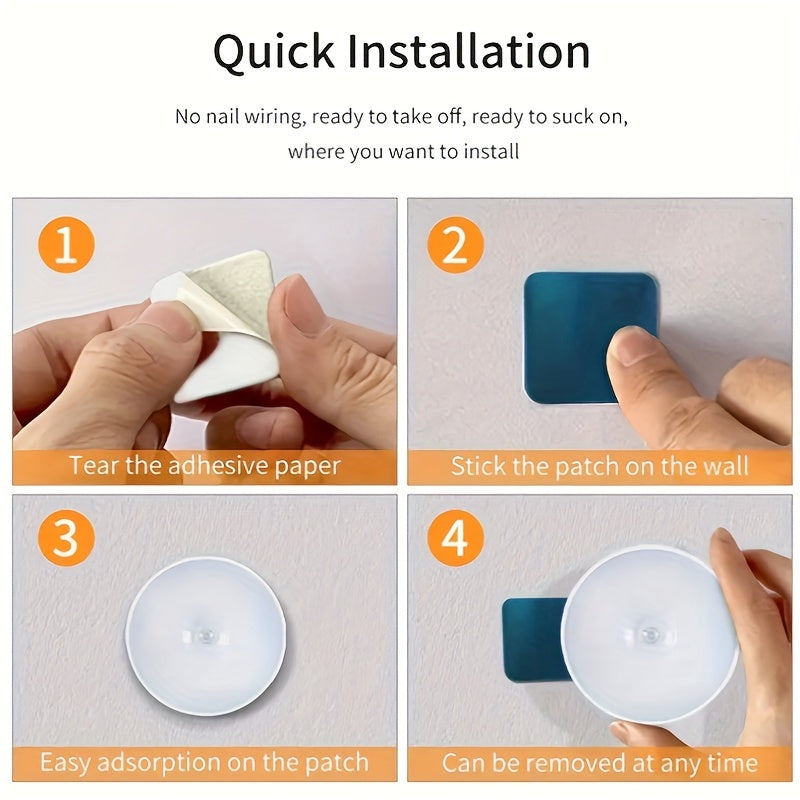 Quick Installation

No nail wiring, ready to take off, ready to suck on, where you want to install

1

Tear the adhesive paper

2

Stick the patch on the wall

3

Easy adsorption on the patch

4

Can be removed at any time